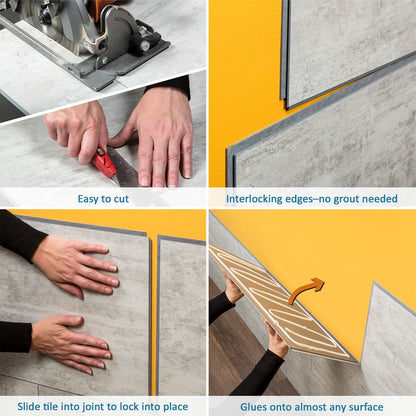 Easy to cut

Interlocking edges–no grout needed

Slide tile into joint to lock into place

Glues onto almost any surface