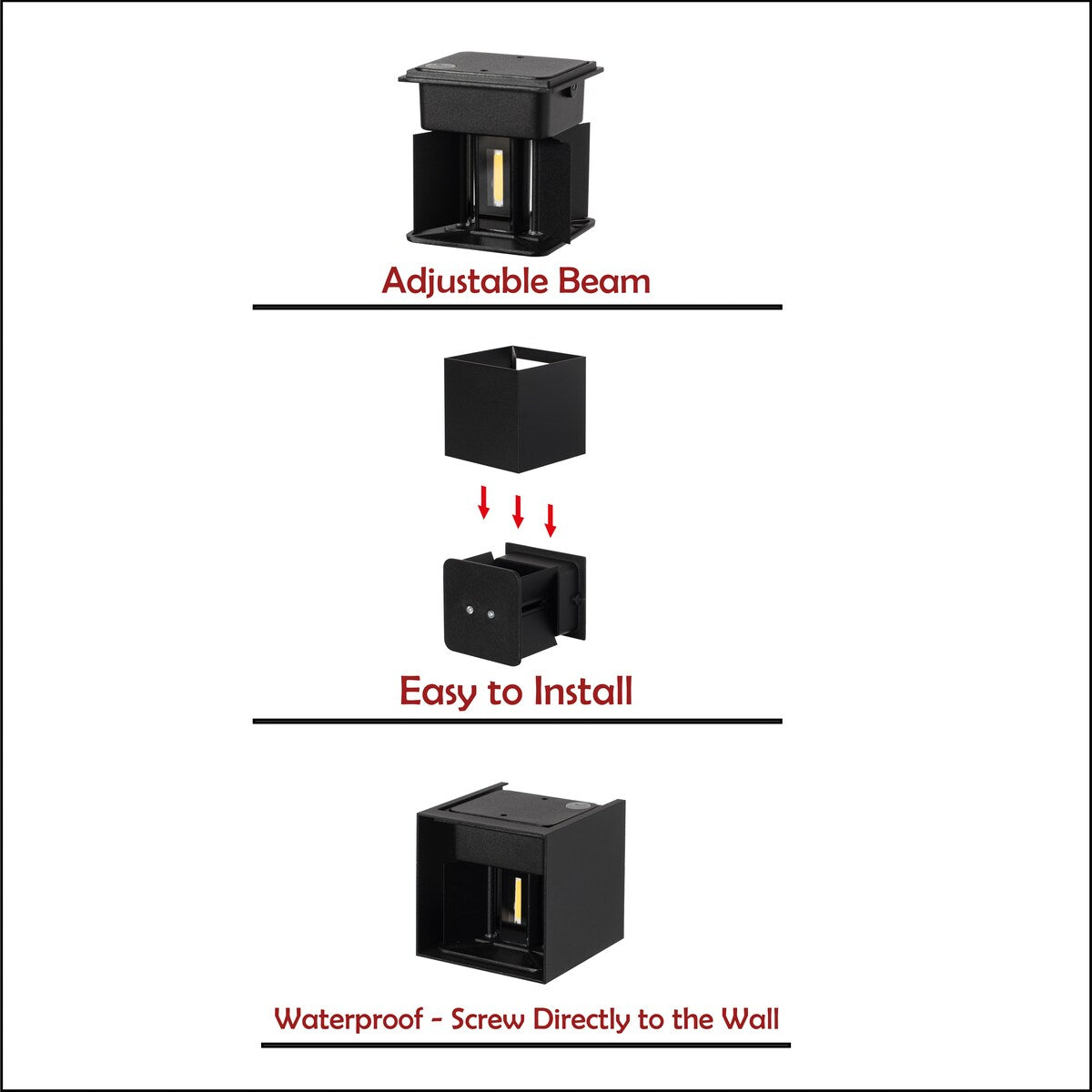 Adjustable Beam

Easy to Install

Waterproof - Screw Directly to the Wall