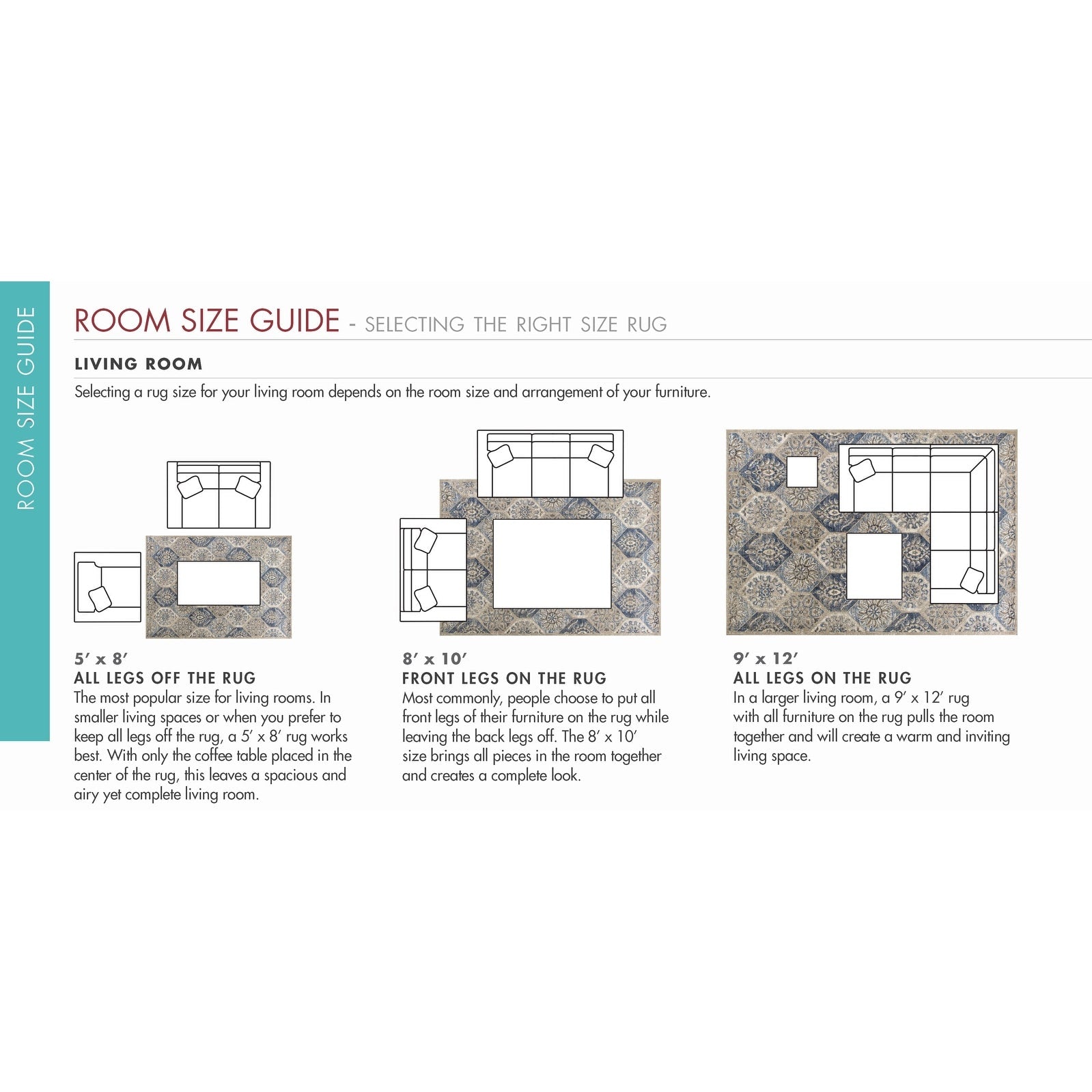 ROOM SIZE GUIDE

ROOM SIZE GUIDE - SELECTING THE RIGHT SIZE RUG

LIVING ROOM

Selecting a rug size for your living room depends on the room size and arrangement of your furniture.

5′ x 8′
ALL LEGS OFF THE RUG
The most popular size for living rooms. In smaller living spaces or when you prefer to keep all legs off the rug, a 5′ x 8′ rug works best. With only the coffee table placed in the center of the rug, this leaves a spacious and airy yet complete living room.

8′ x 10′
FRONT LEGS ON THE RUG
Most commonly, people choose to put all front legs of their furniture on the rug while leaving the back legs off. The 8′ x 10′ size brings all pieces in the room together and creates a complete look.

9′ x 12′
ALL LEGS ON THE RUG
In a larger living room, a 9′ x 12′ rug with all furniture on the rug pulls the room together and will create a warm and inviting living space.