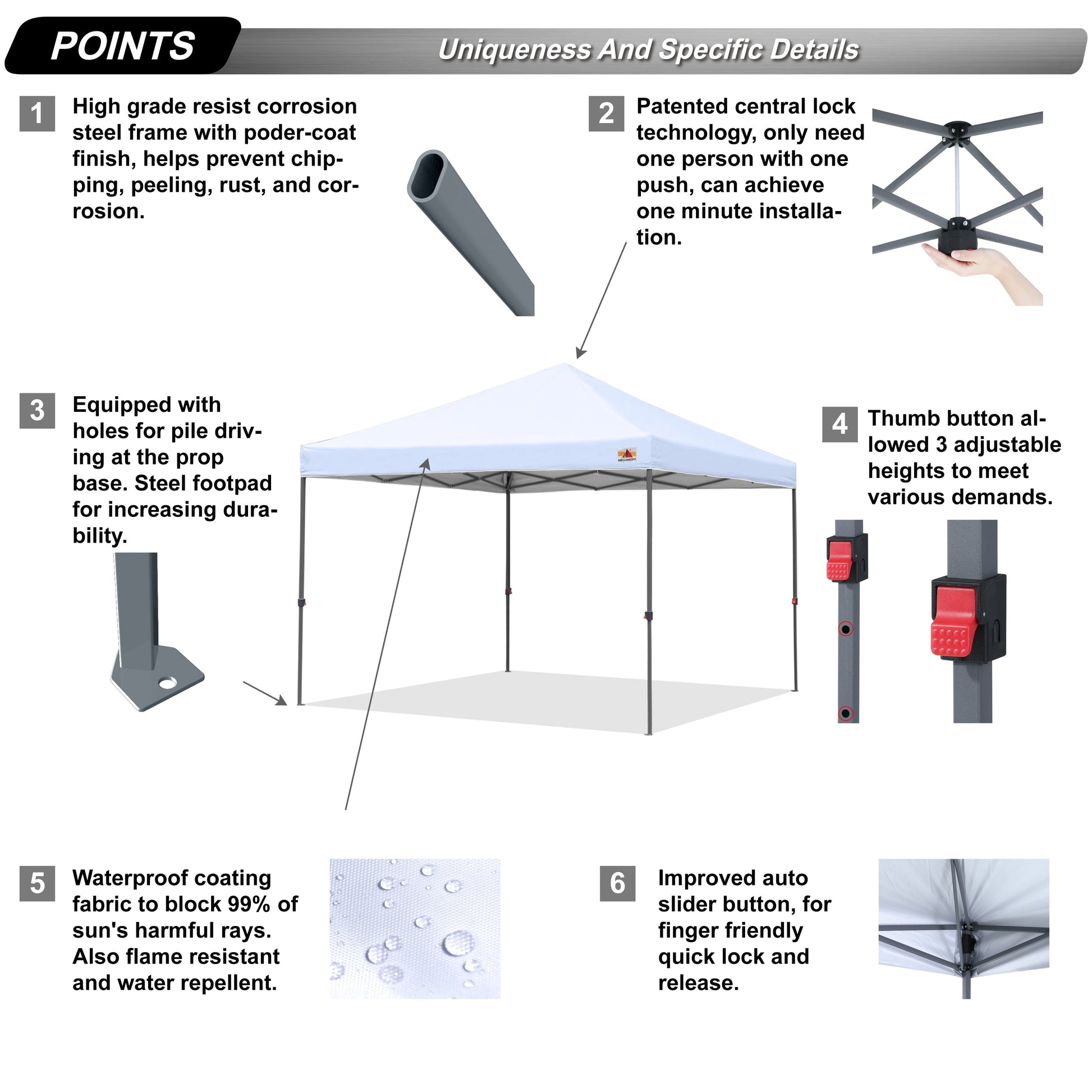 POINTS

Uniqueness And Specific Details

1 High grade resist corrosion steel frame with poder-coat finish, helps prevent chipping, peeling, rust, and corrosion.

2 Patented central lock technology, only need one person with one push, can achieve one minute installation.

3 Equipped with holes for pile driving at the prop base. Steel footpad for increasing durability.

ABCCANOPY

4 Thumb button allowed 3 adjustable heights to meet various demands.

5 Waterproof coating fabric to block 99% of sun's harmful rays. Also flame resistant and water repellent.

6 Improved auto slider button, for finger friendly quick lock and release.