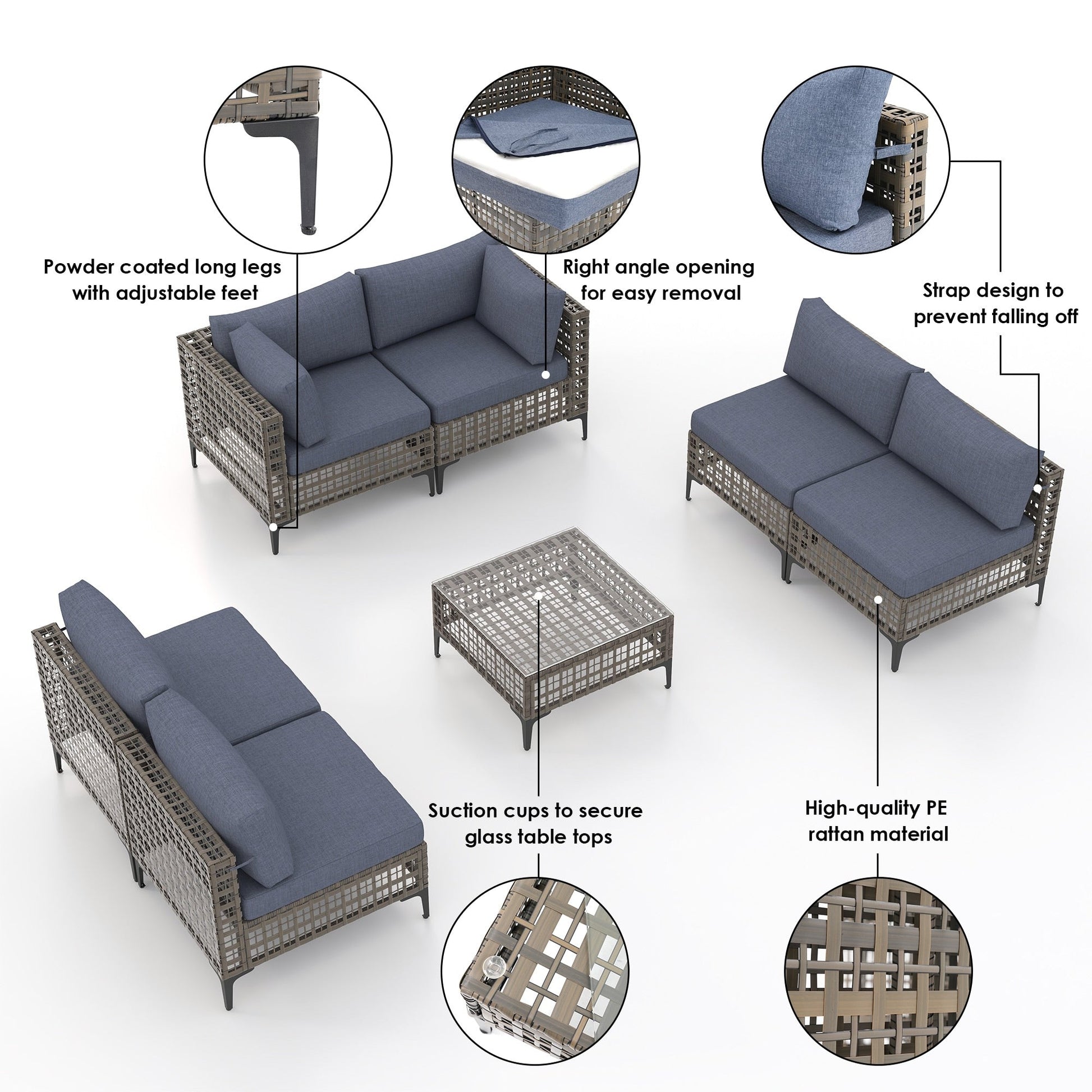 Powder coated long legs with adjustable feet

Right angle opening for easy removal

Strap design to prevent falling off

Suction cups to secure glass table tops

High-quality PE rattan material